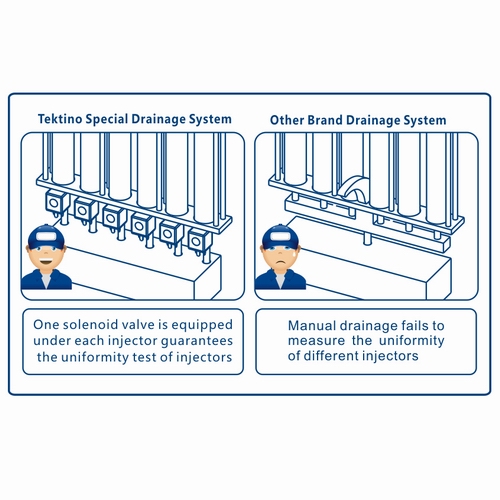 Tektino Special Drainage System

One solenoid valve is equipped under each injector guarantees the uniformity test of injectors

Other Brand Drainage System

Manual drainage fails to measure the uniformity of different injectors