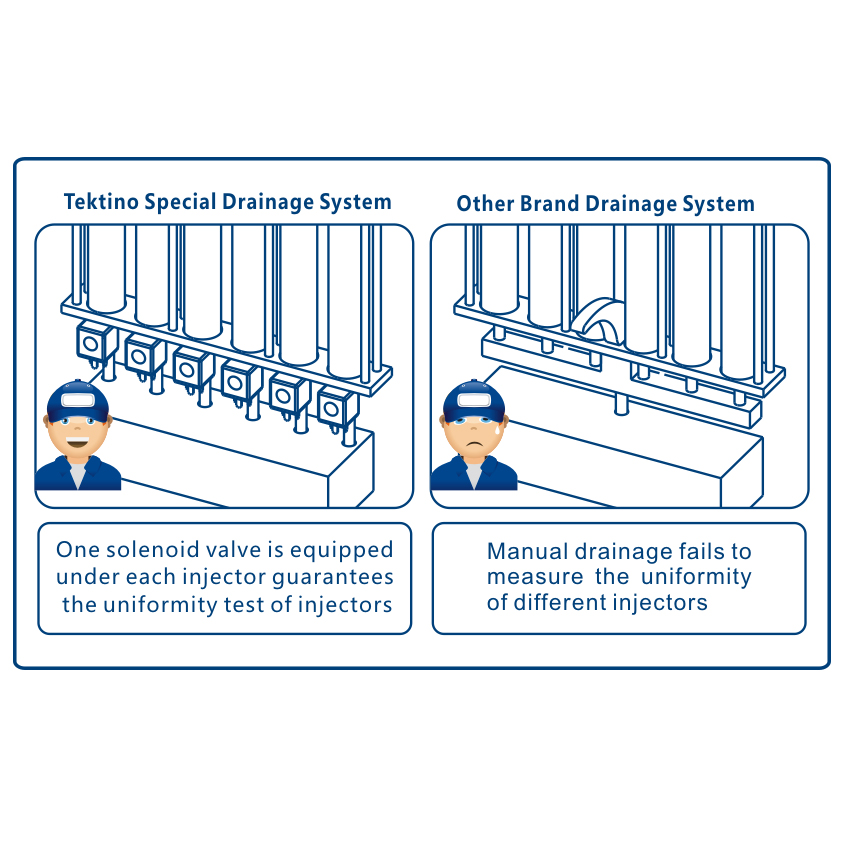 Tektino Special Drainage System

One solenoid valve is equipped under each injector guarantees the uniformity test of injectors

Other Brand Drainage System

Manual drainage fails to measure the uniformity of different injectors